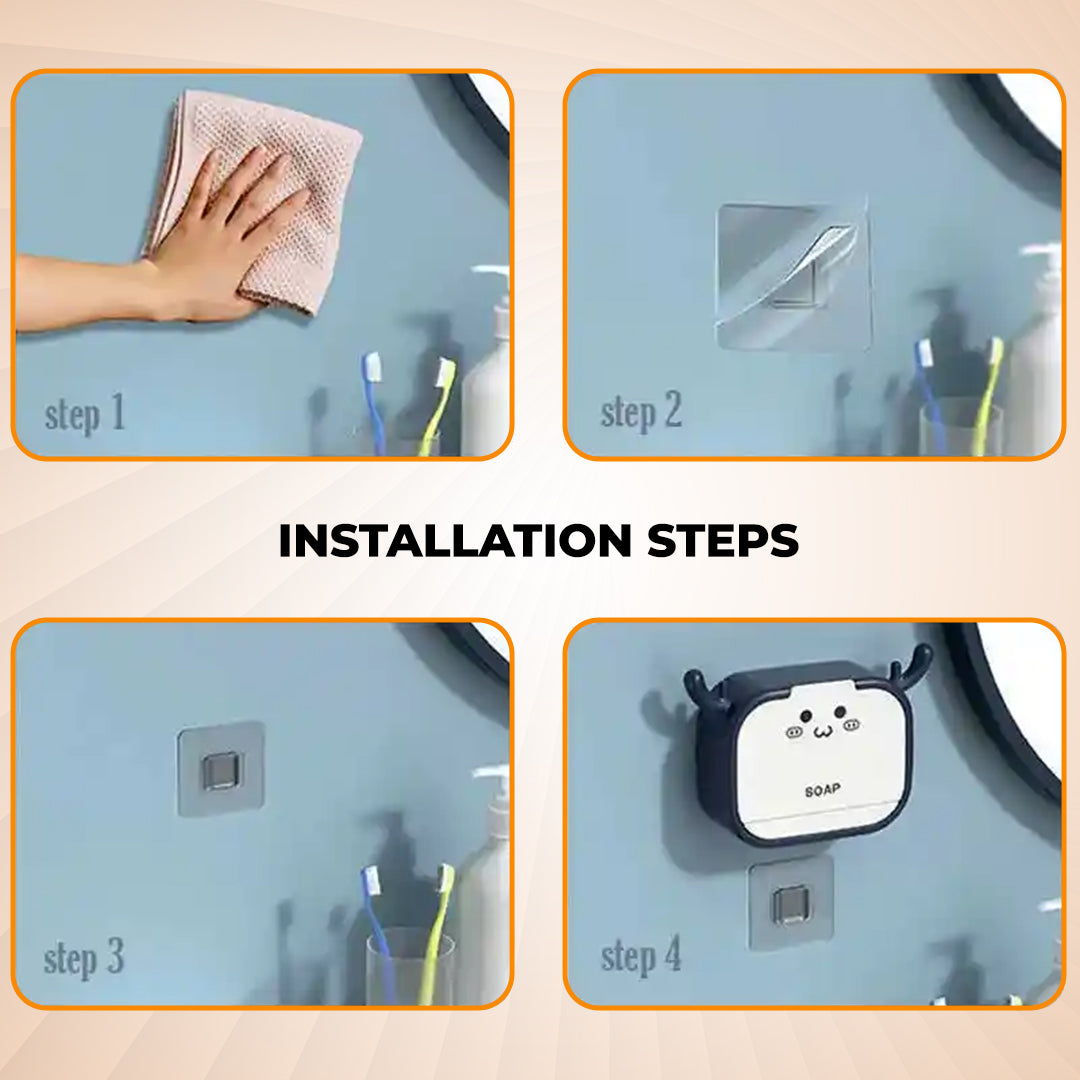 step 1

step 2

INSTALLATION STEPS

step 3

SOAP

step 4