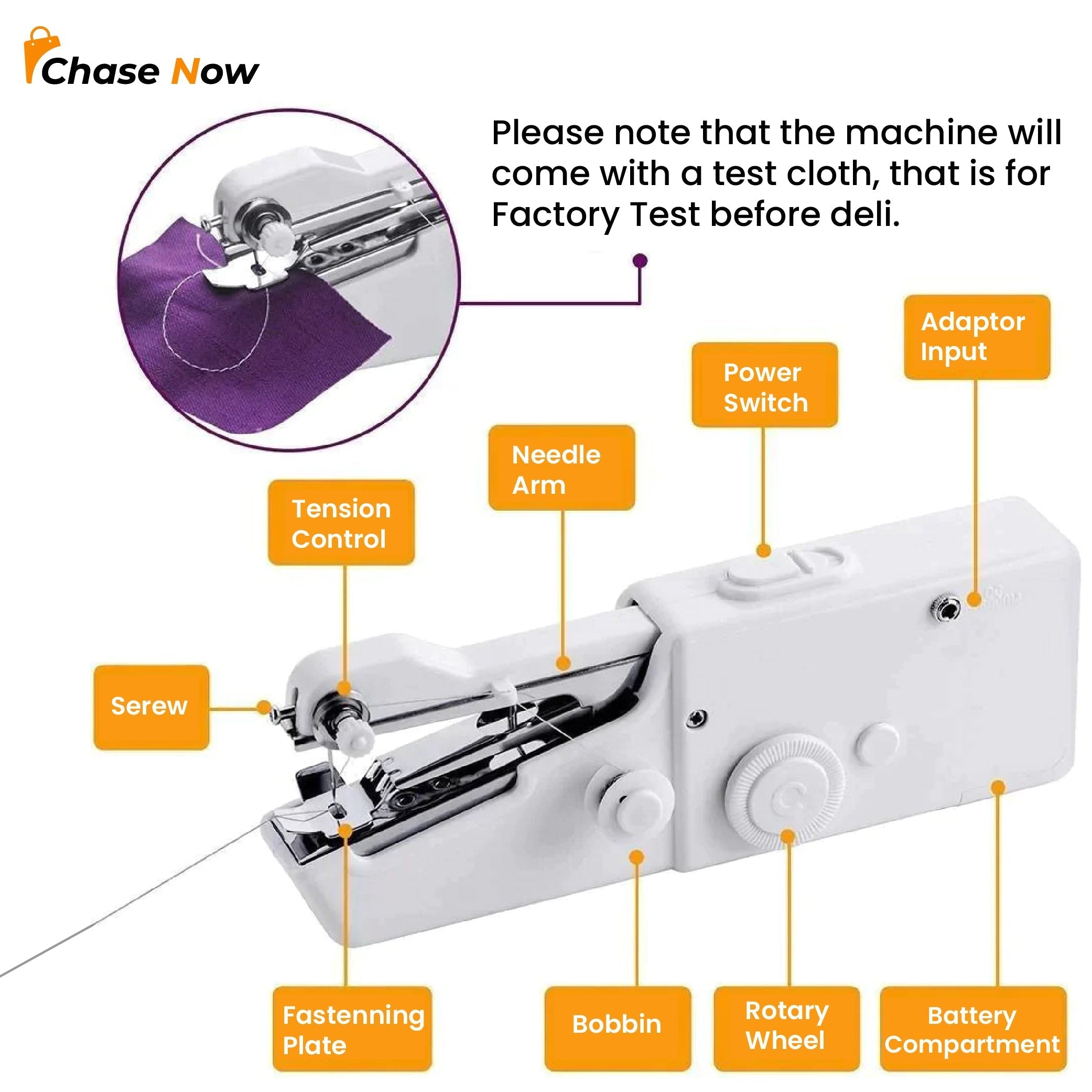 Chase Now

Please note that the machine will come with a test cloth, that is for Factory Test before deli.

Adaptor Input

Power Switch

Needle Arm

Tension Control

Serew

Fastenning Plate

Bobbin

Rotary Wheel

Battery Compartment